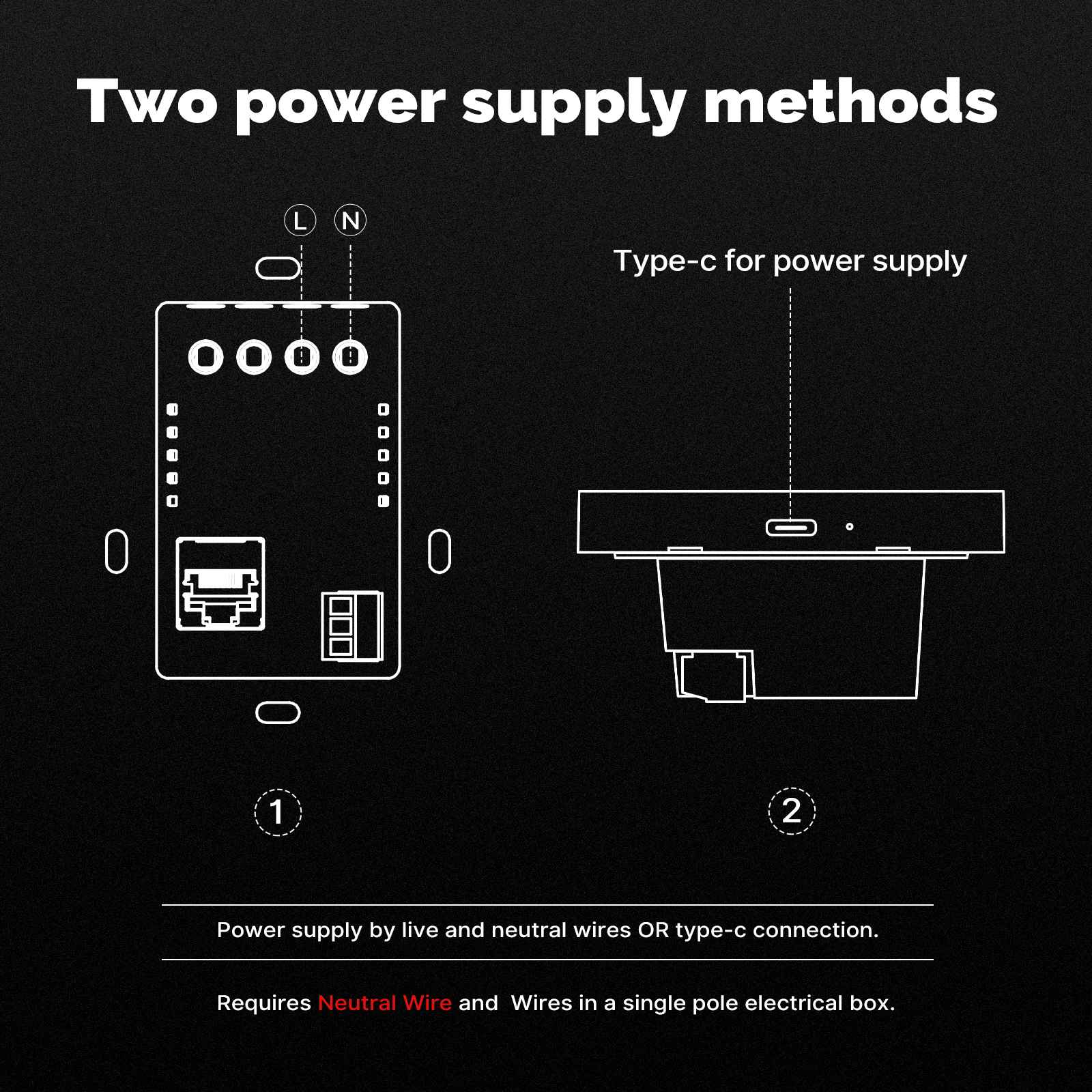 Two power supply methods

L N

Type-c for power supply

1

2

Power supply by live and neutral wires OR type-c connection.

Requires Neutral Wire and Wires in a single pole electrical box.