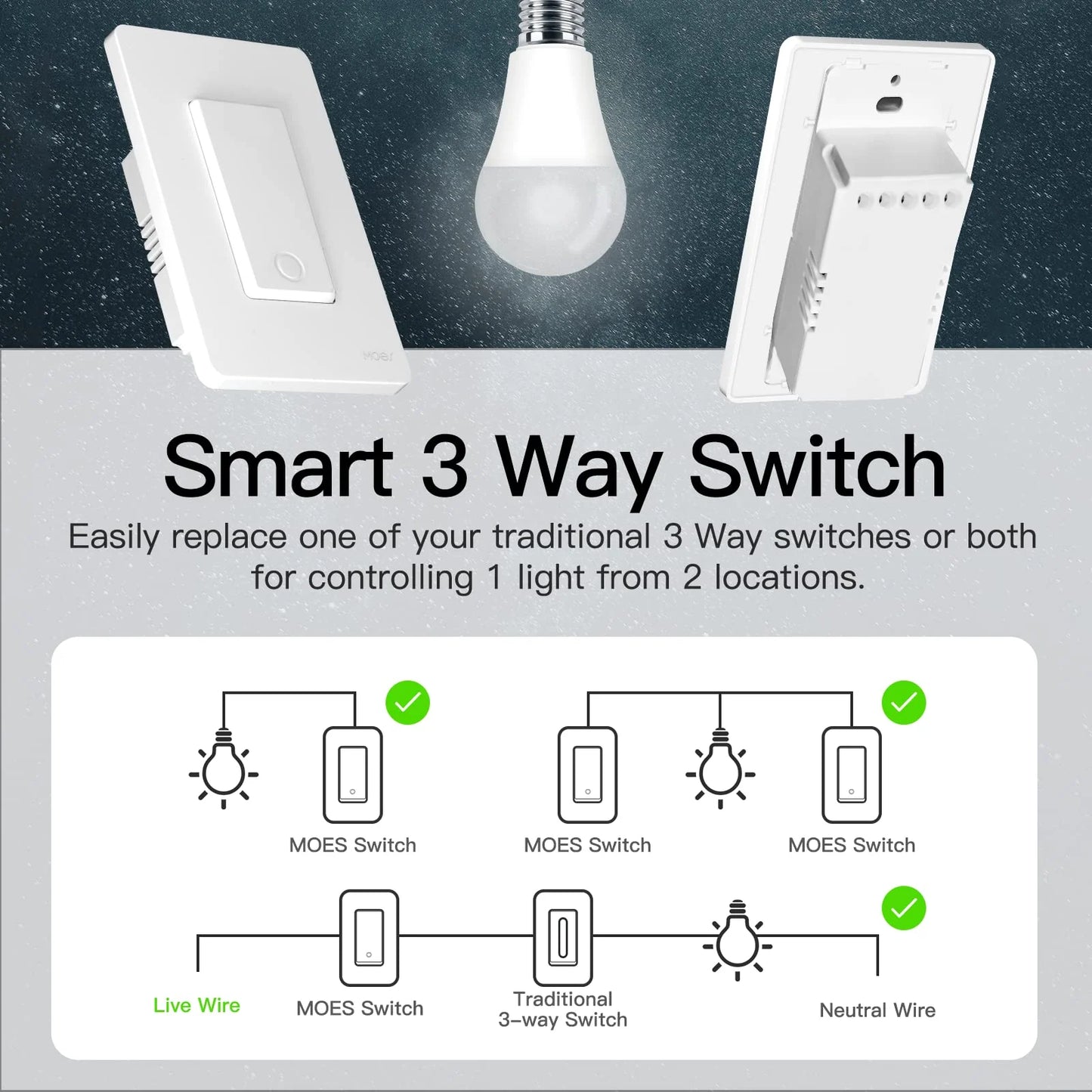 MOES

Smart 3 Way Switch

Easily replace one of your traditional 3 Way switches or both for controlling 1 light from 2 locations.

MOES Switch

MOES Switch

MOES Switch

Live Wire

MOES Switch

Traditional 3-way Switch

Neutral Wire